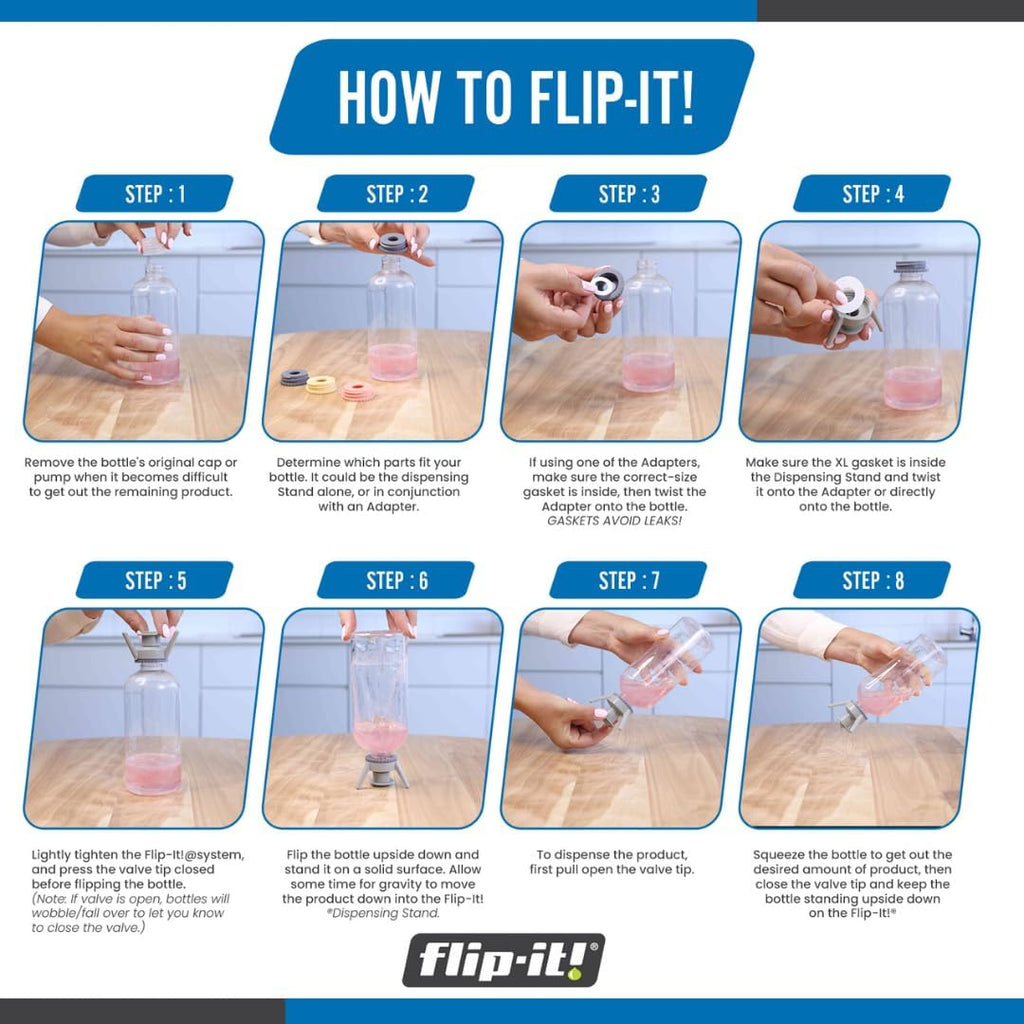 HOW TO FLIP-IT!

STEP : 1

Remove the bottle's original cap or pump when it becomes difficult to get out the remaining product.

STEP : 2

Determine which parts fit your bottle. It could be the dispensing Stand alone, or in conjunction with an Adapter.

STEP : 3

If using one of the Adapters, make sure the correct-size gasket is inside, then twist the Adapter onto the bottle. GASKETS AVOID LEAKS!

STEP : 4

Make sure the XL gasket is inside the Dispensing Stand and twist it onto the Adapter or directly onto the bottle.

STEP : 5

Lightly tighten the Flip-It!@system, and press the valve tip closed before flipping the bottle. (Note: If valve is open, bottles will wobble/fall over to let you know to close the valve.)

STEP : 6

Flip the bottle upside down and stand it on a solid surface. Allow some time for gravity to move the product down into the Flip-It! ®Dispensing Stand.

STEP : 7

To dispense the product, first pull open the valve tip.

STEP : 8

Squeeze the bottle to get out the desired amount of product, then close the valve tip and keep the bottle standing upside down on the Flip-It!®

flip-it!®